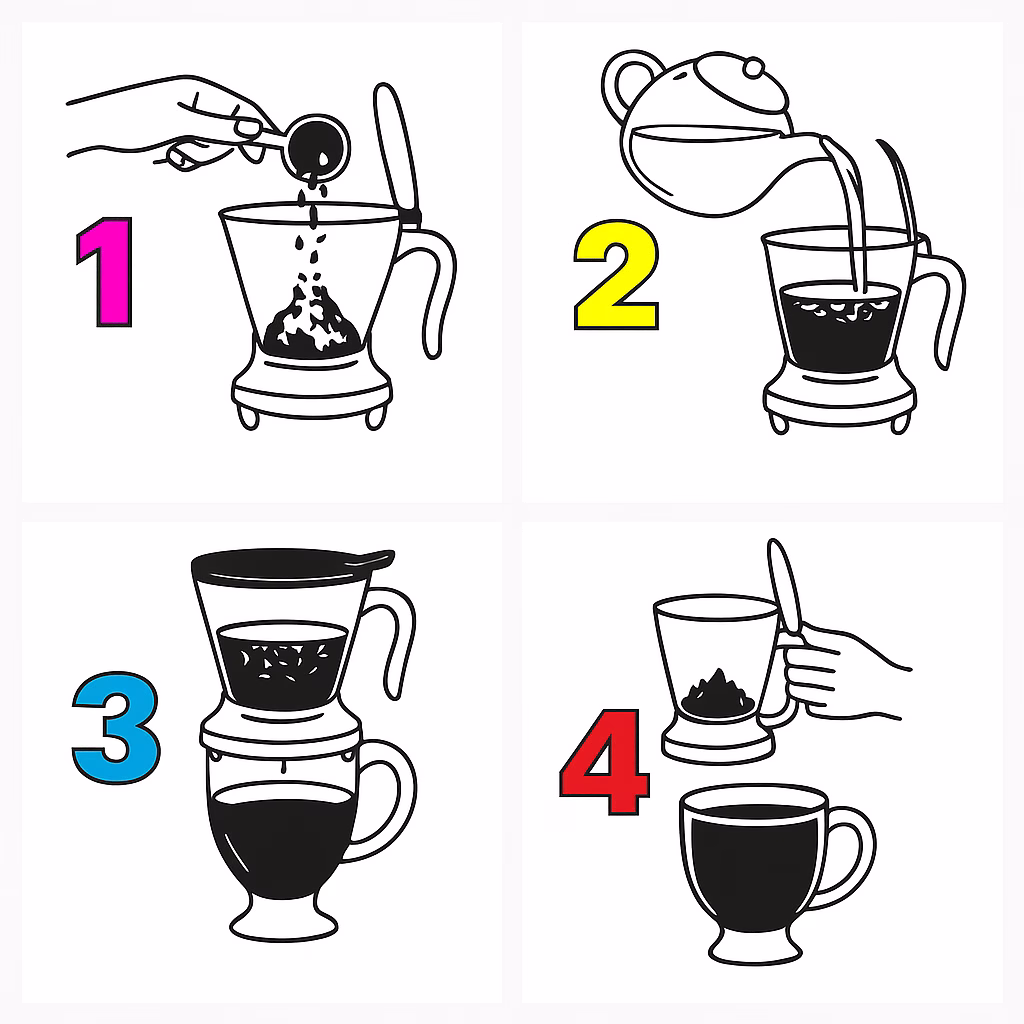 1

2

3

4